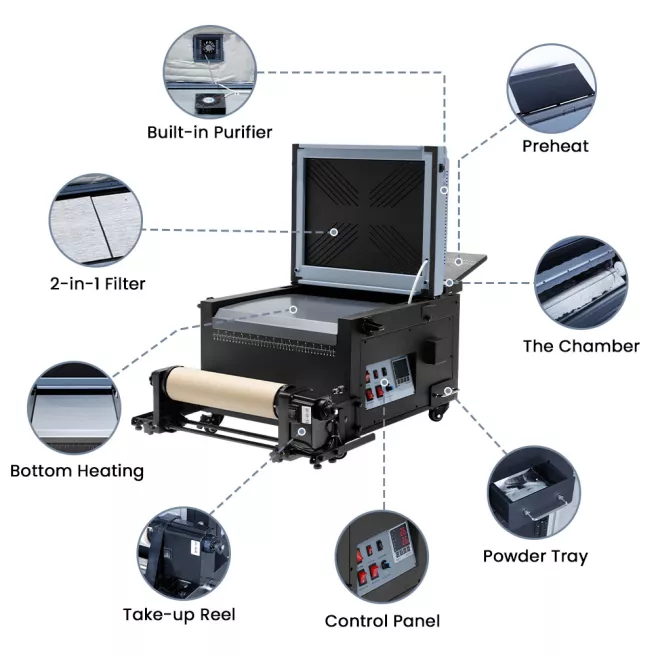 Built-in Purifier

Preheat

2-in-1 Filter

The Chamber

Bottom Heating

Powder Tray

Take-up Reel

Control Panel